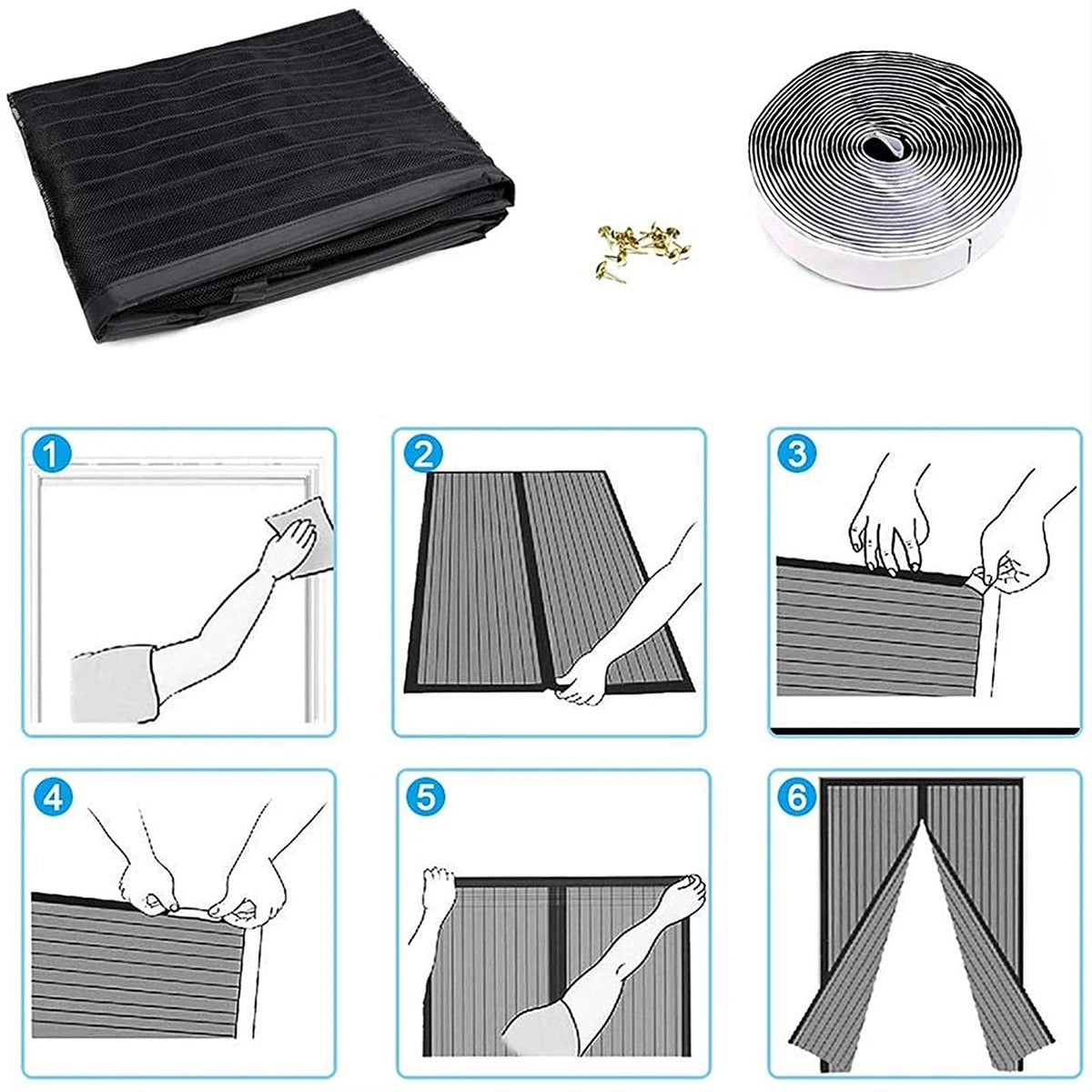 1

2

3

4

5

6