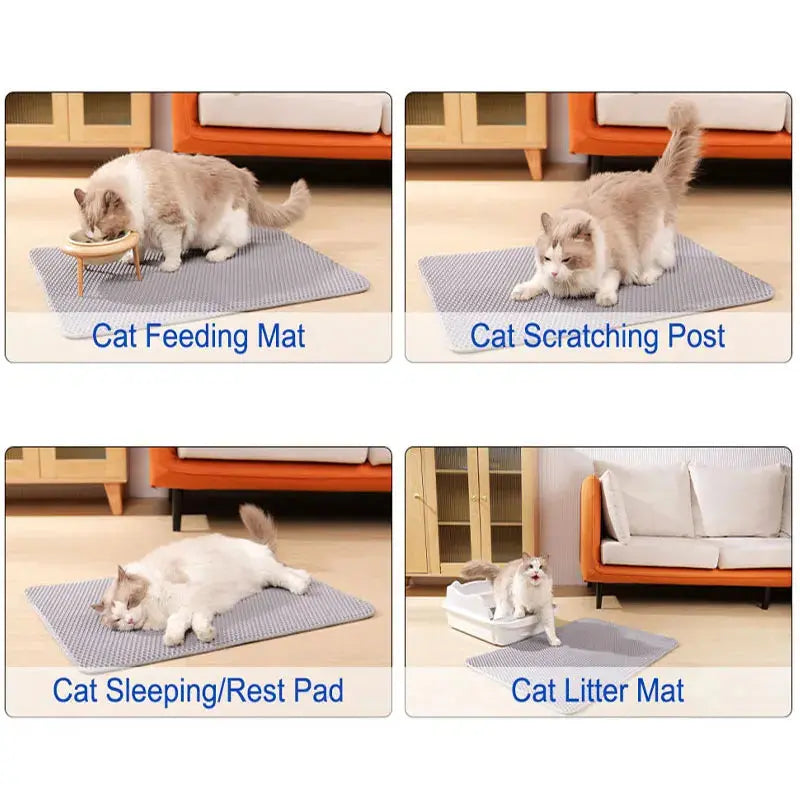 Cat Feeding Mat

Cat Scratching Post

Cat Sleeping/Rest Pad

Cat Litter Mat