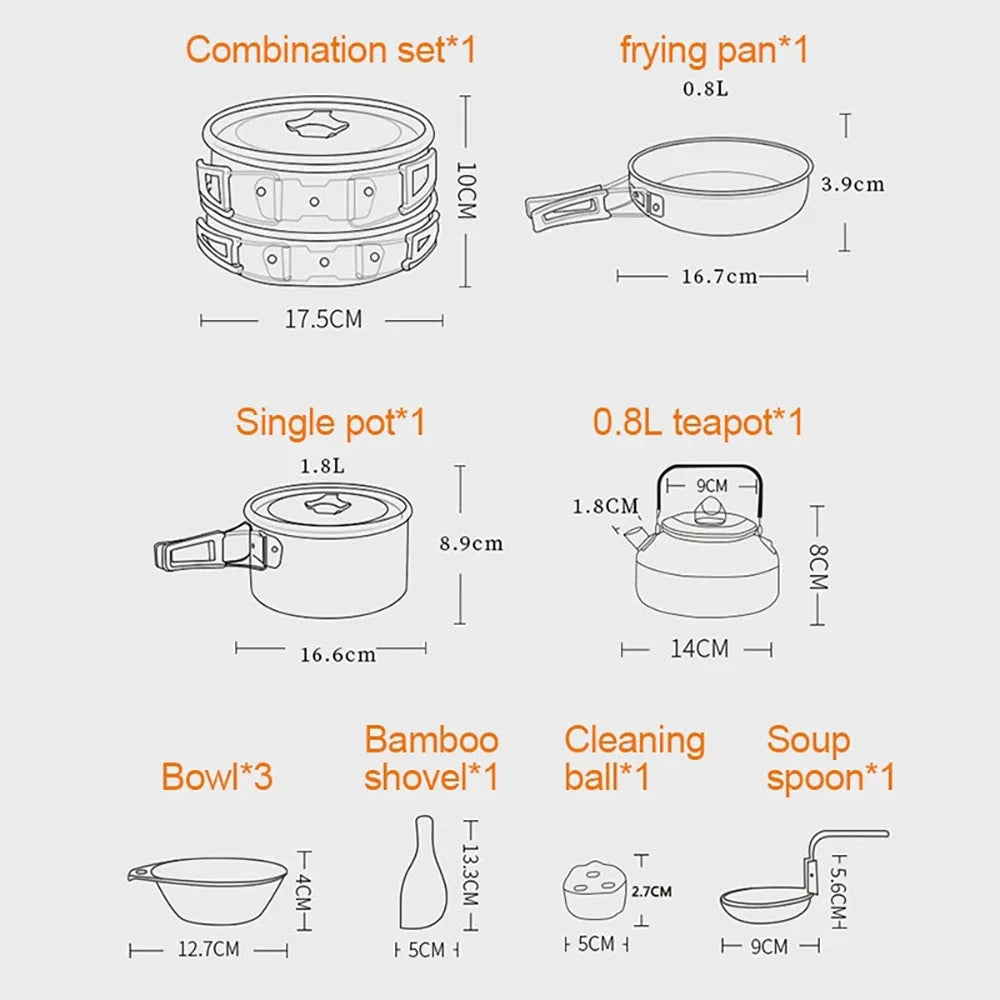 Combination set*1

10CM

17.5CM

frying pan*1

0.8L

3.9cm

16.7cm

Single pot*1

1.8L

8.9cm

16.6cm

0.8L teapot*1

9CM

1.8CM

8CM

14CM

Bowl*3

4CM

12.7CM

Bamboo shovel*1

13.3CM

5CM

Cleaning ball*1

2.7CM

5CM

Soup spoon*1

5.6CM

9CM