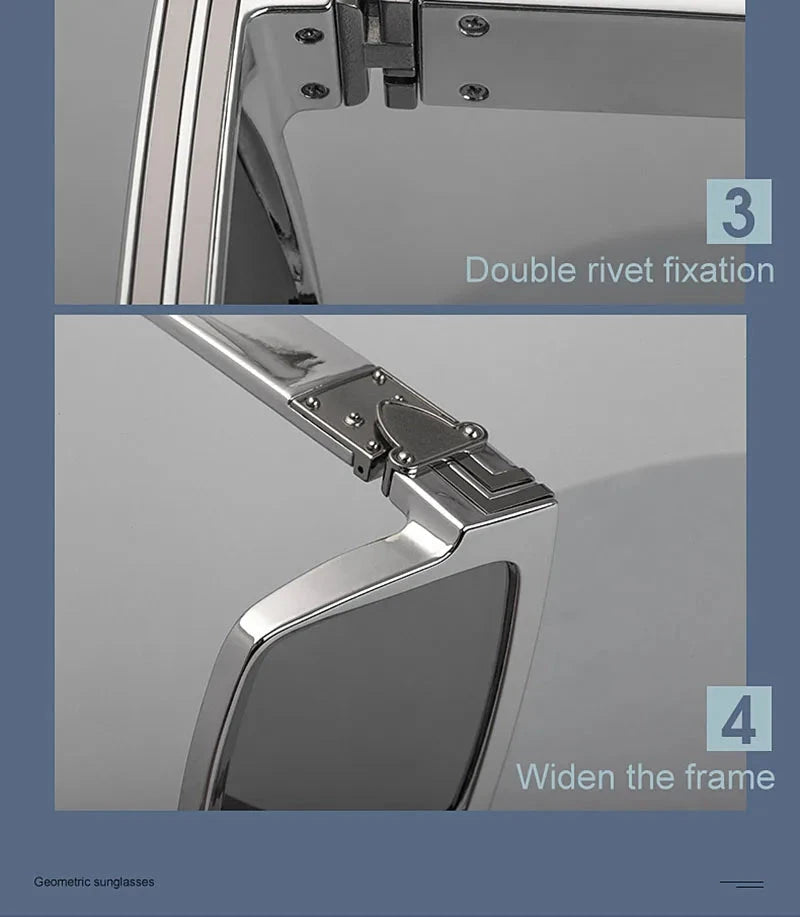 3
Double rivet fixation

4
Widen the frame

Geometric sunglasses